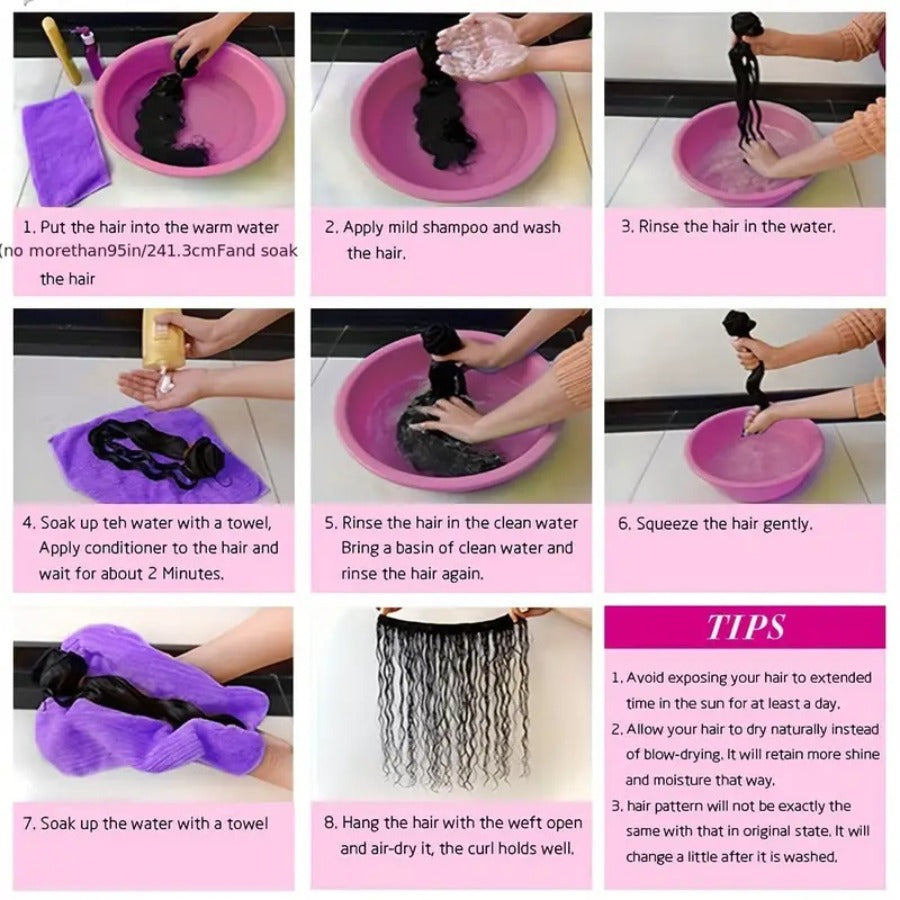 1. Put the hair into the warm water (no morethan95in/241.3cmFand soak the hair

2. Apply mild shampoo and wash the hair.

3. Rinse the hair in the water.

4. Soak up teh water with a towel, Apply conditioner to the hair and wait for about 2 Minutes.

5. Rinse the hair in the clean water Bring a basin of clean water and rinse the hair again.

6. Squeeze the hair gently.

7. Soak up the water with a towel

8. Hang the hair with the weft open and air-dry it, the curl holds well.

TIPS

1. Avoid exposing your hair to extended time in the sun for at least a day.

2. Allow your hair to dry naturally instead of blow-drying. It will retain more shine and moisture that way.

3. hair pattern will not be exactly the same with that in original state. It will change a little after it is washed.